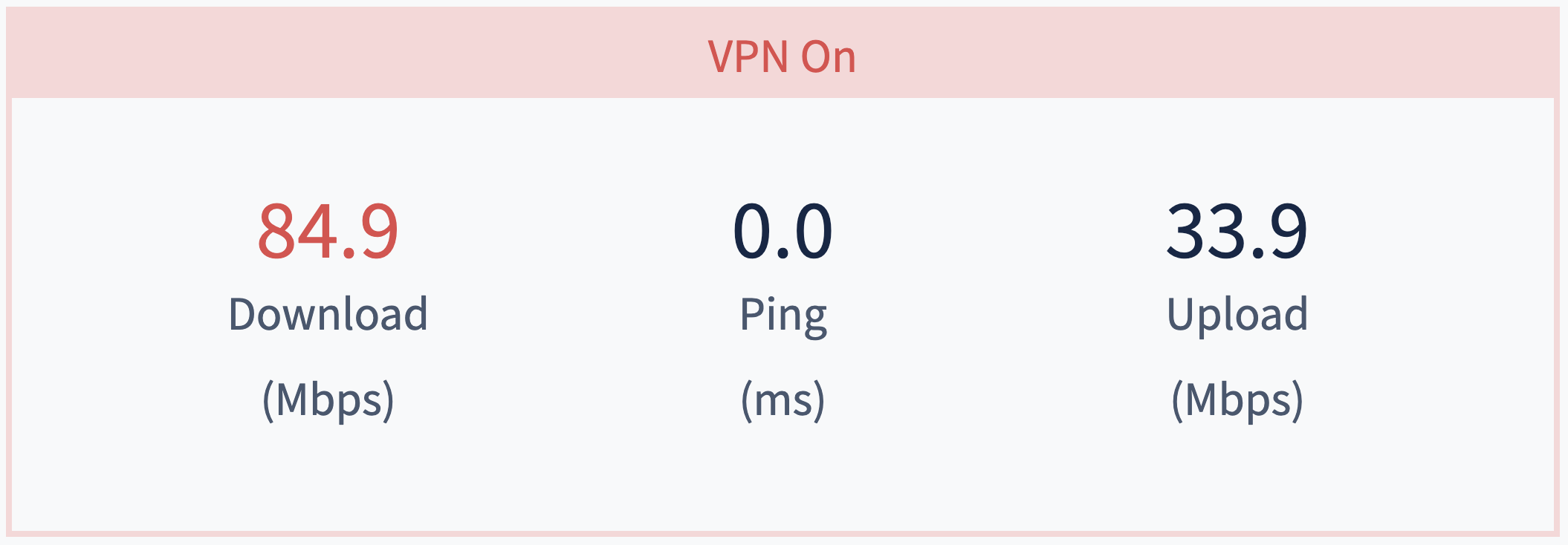 VPN On

84.9
Download
(Mbps)

0.0
Ping
(ms)

33.9
Upload
(Mbps)